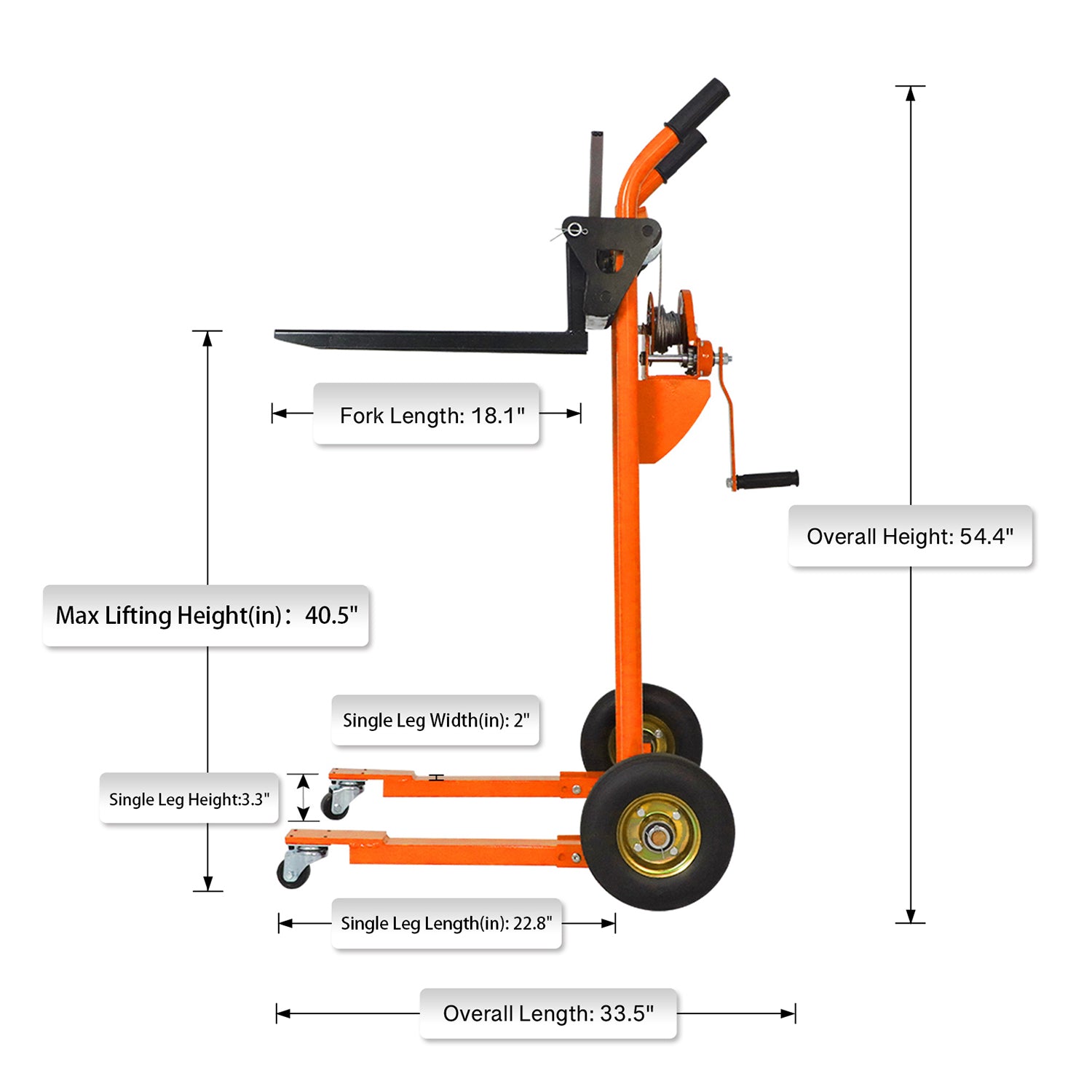 Fork Length: 18.1"

Overall Height: 54.4"

Max Lifting Height(in)： 40.5"

Single Leg Width(in): 2"

Single Leg Height:3.3"

Single Leg Length(in): 22.8"

Overall Length: 33.5"